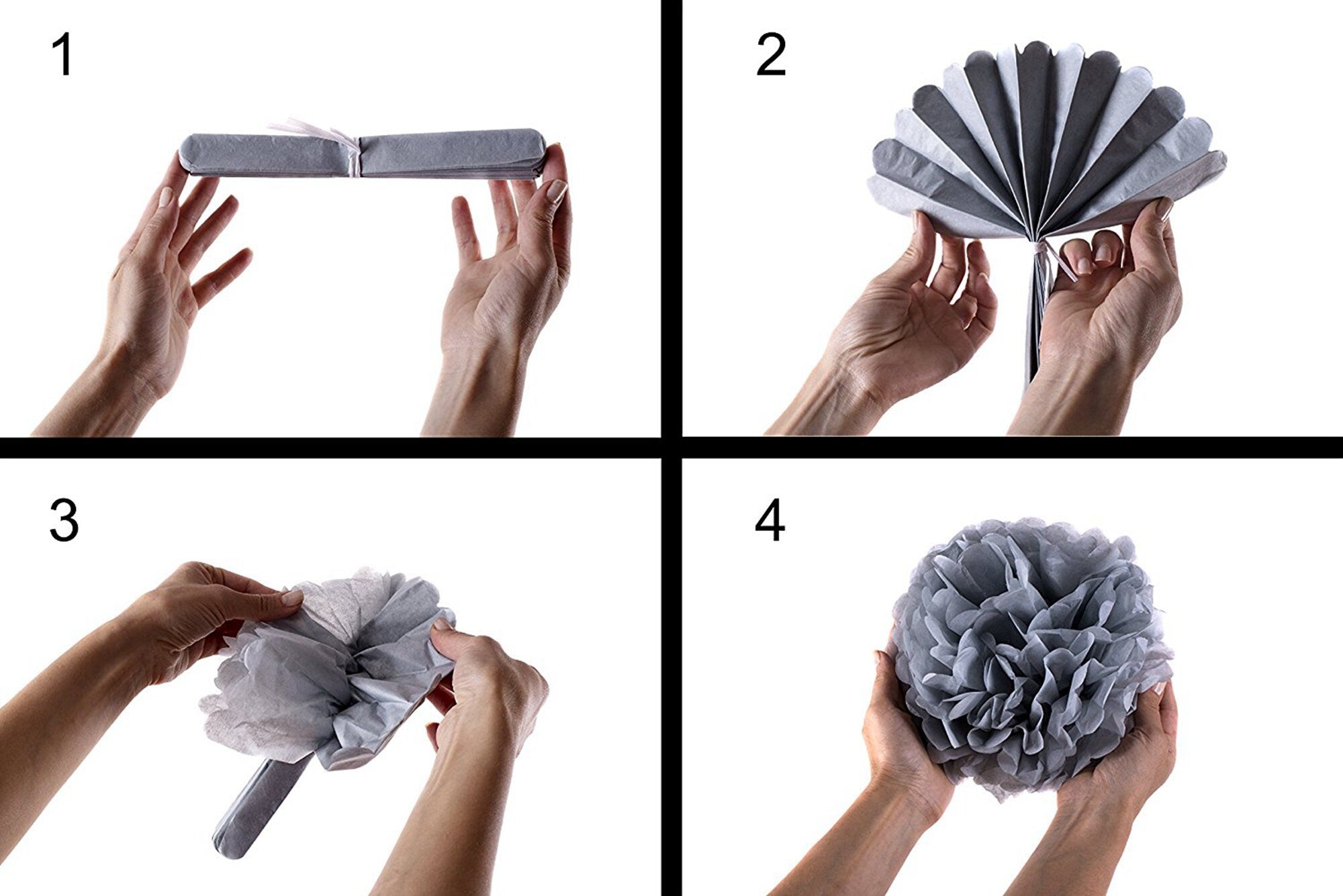 1

2

3

4